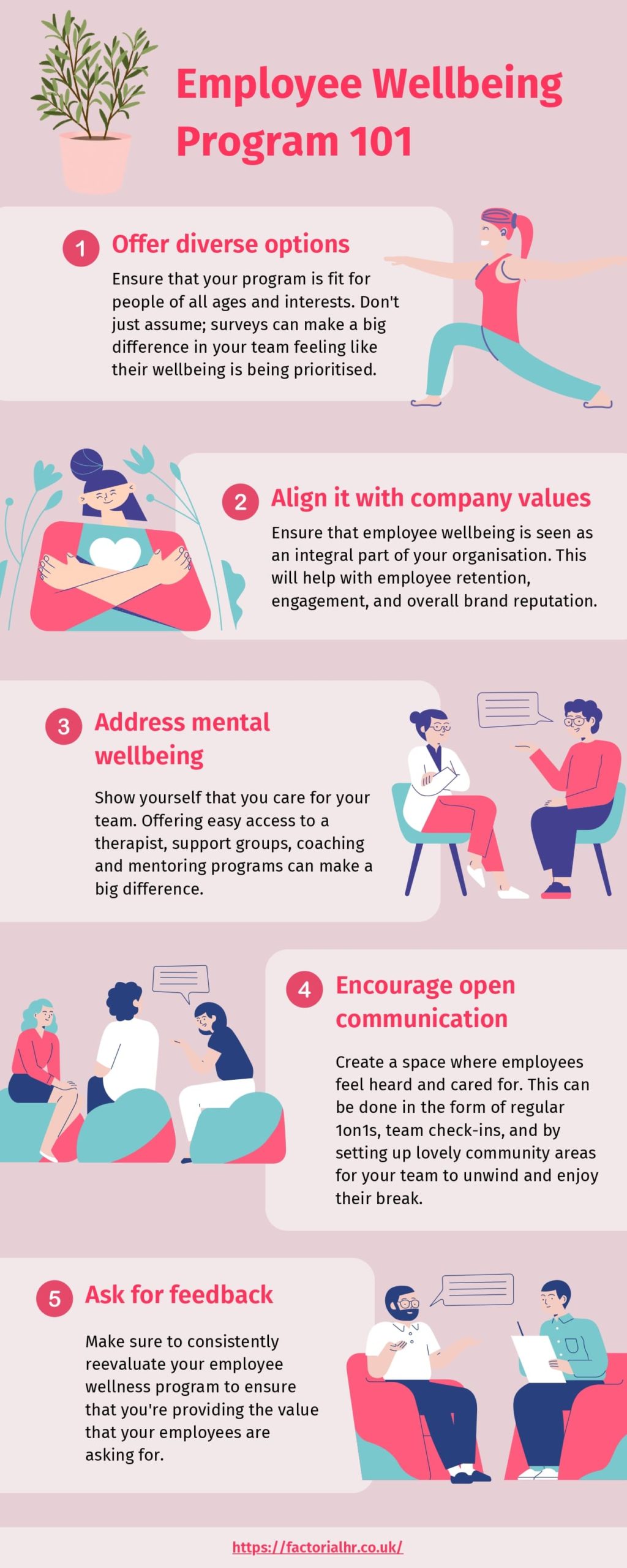 Employee Wellbeing Program 101

1 Offer diverse options

Ensure that your program is fit for people of all ages and interests. Don't just assume; surveys can make a big difference in your team feeling like their wellbeing is being prioritised.

2 Align it with company values

Ensure that employee wellbeing is seen as an integral part of your organisation. This will help with employee retention, engagement, and overall brand reputation.

3 Address mental wellbeing

Show yourself that you care for your team. Offering easy access to a therapist, support groups, coaching and mentoring programs can make a big difference.

4 Encourage open communication

Create a space where employees feel heard and cared for. This can be done in the form of regular 1on1s, team check-ins, and by setting up lovely community areas for your team to unwind and enjoy their break.

5 Ask for feedback

Make sure to consistently reevaluate your employee wellness program to ensure that you're providing the value that your employees are asking for.

https://factorialhr.co.uk/